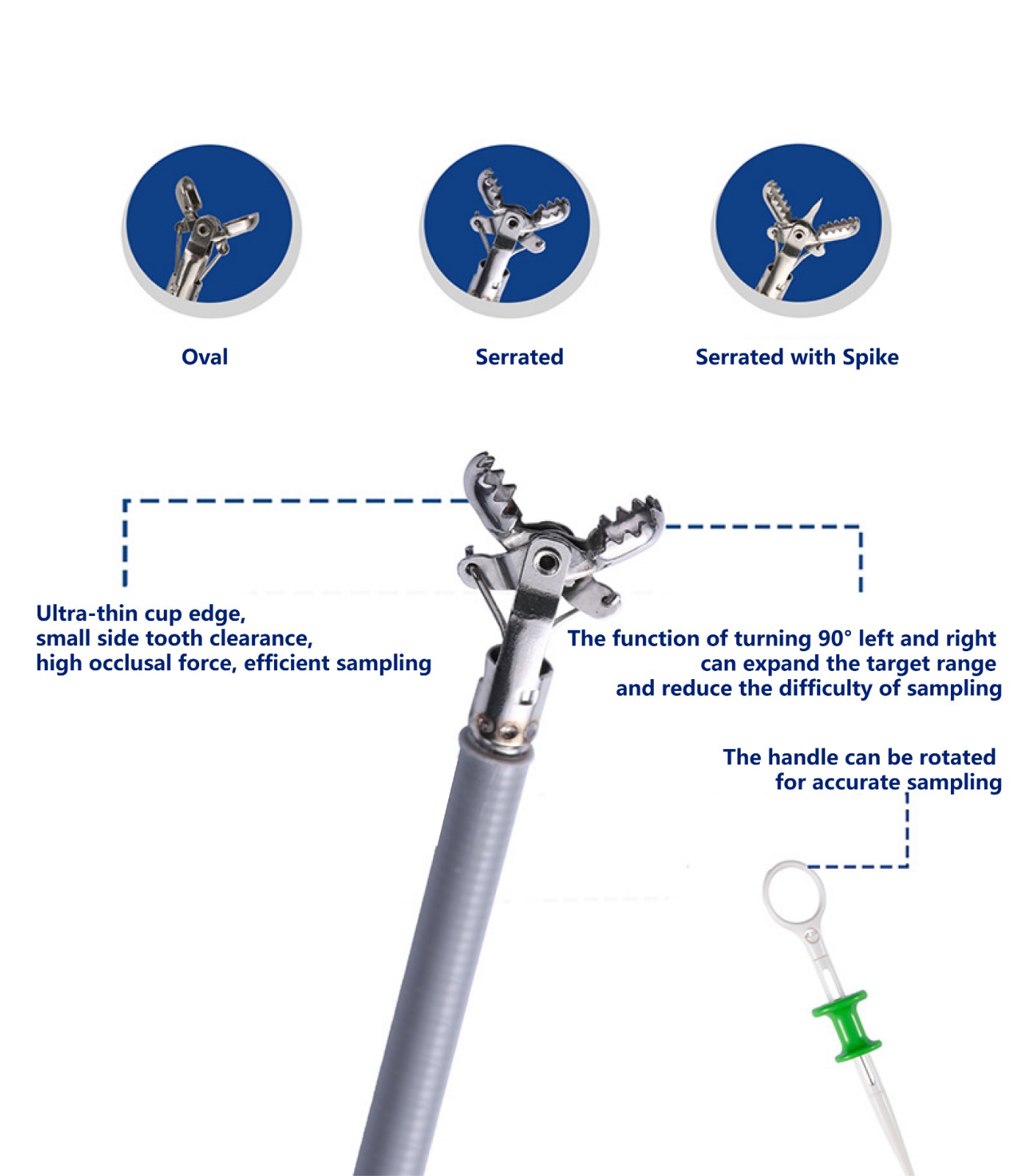 Oval

Serrated

Serrated with Spike

Ultra-thin cup edge,
small side tooth clearance,
high occlusal force, efficient sampling

The function of turning 90° left and right
can expand the target range
and reduce the difficulty of sampling

The handle can be rotated
for accurate sampling